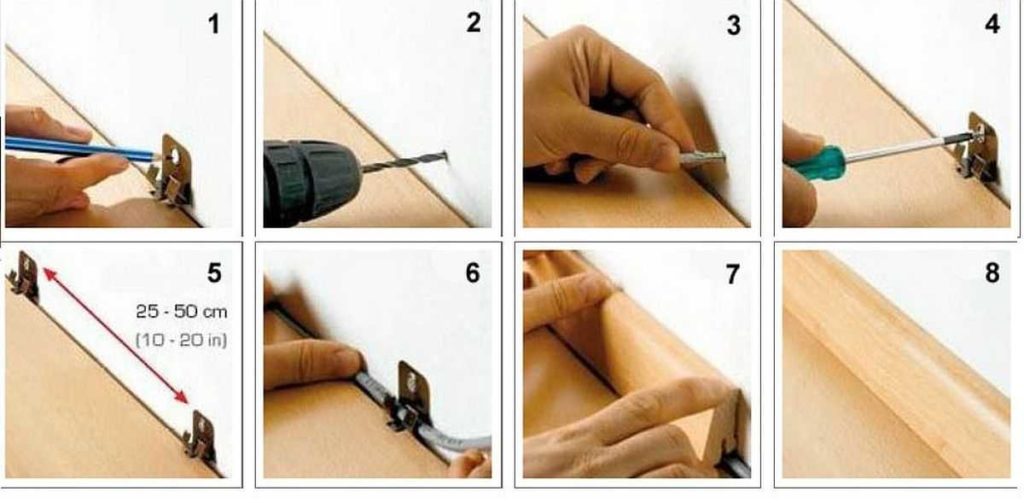 1

2

3

4

5

25 - 50 cm
(10 - 20 in)

6

7

8